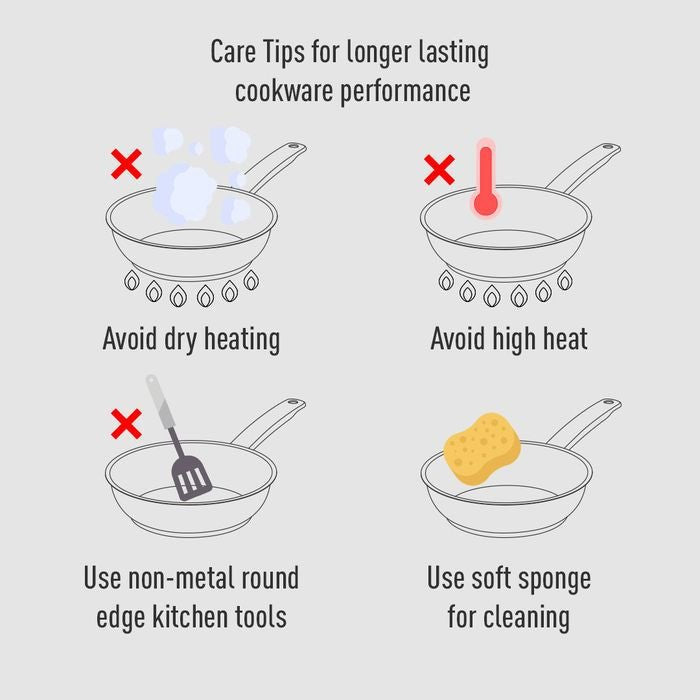 Care Tips for longer lasting cookware performance

Avoid dry heating

Avoid high heat

Use non-metal round edge kitchen tools

Use soft sponge for cleaning