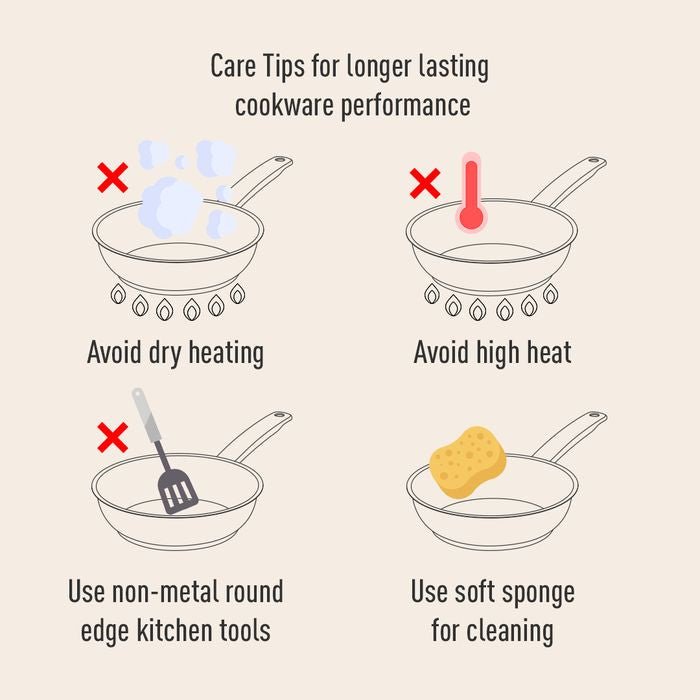 Care Tips for longer lasting cookware performance

Avoid dry heating

Avoid high heat

Use non-metal round edge kitchen tools

Use soft sponge for cleaning