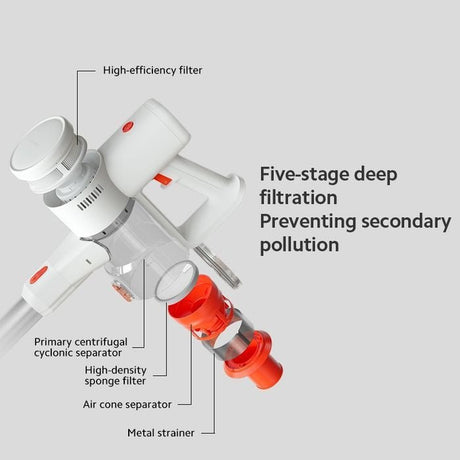 High-efficiency filter

Five-stage deep filtration
Preventing secondary pollution

Primary centrifugal cyclonic separator

High-density sponge filter

Air cone separator

Metal strainer