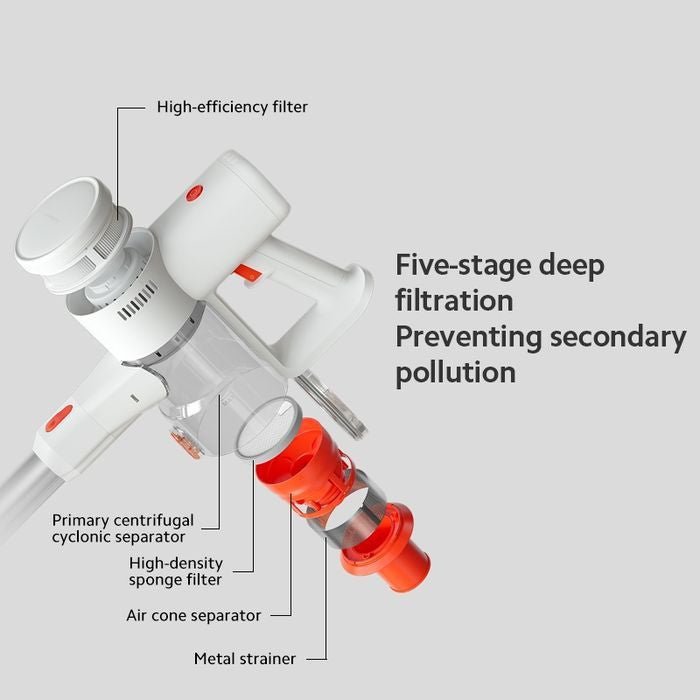 High-efficiency filter

Five-stage deep filtration
Preventing secondary pollution

Primary centrifugal cyclonic separator

High-density sponge filter

Air cone separator

Metal strainer