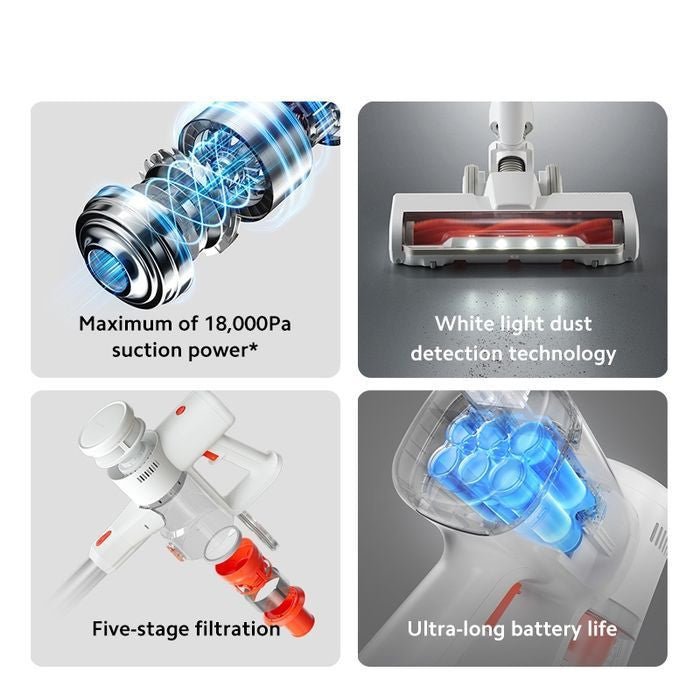 Maximum of 18,000Pa suction power*

White light dust detection technology

Five-stage filtration

Ultra-long battery life